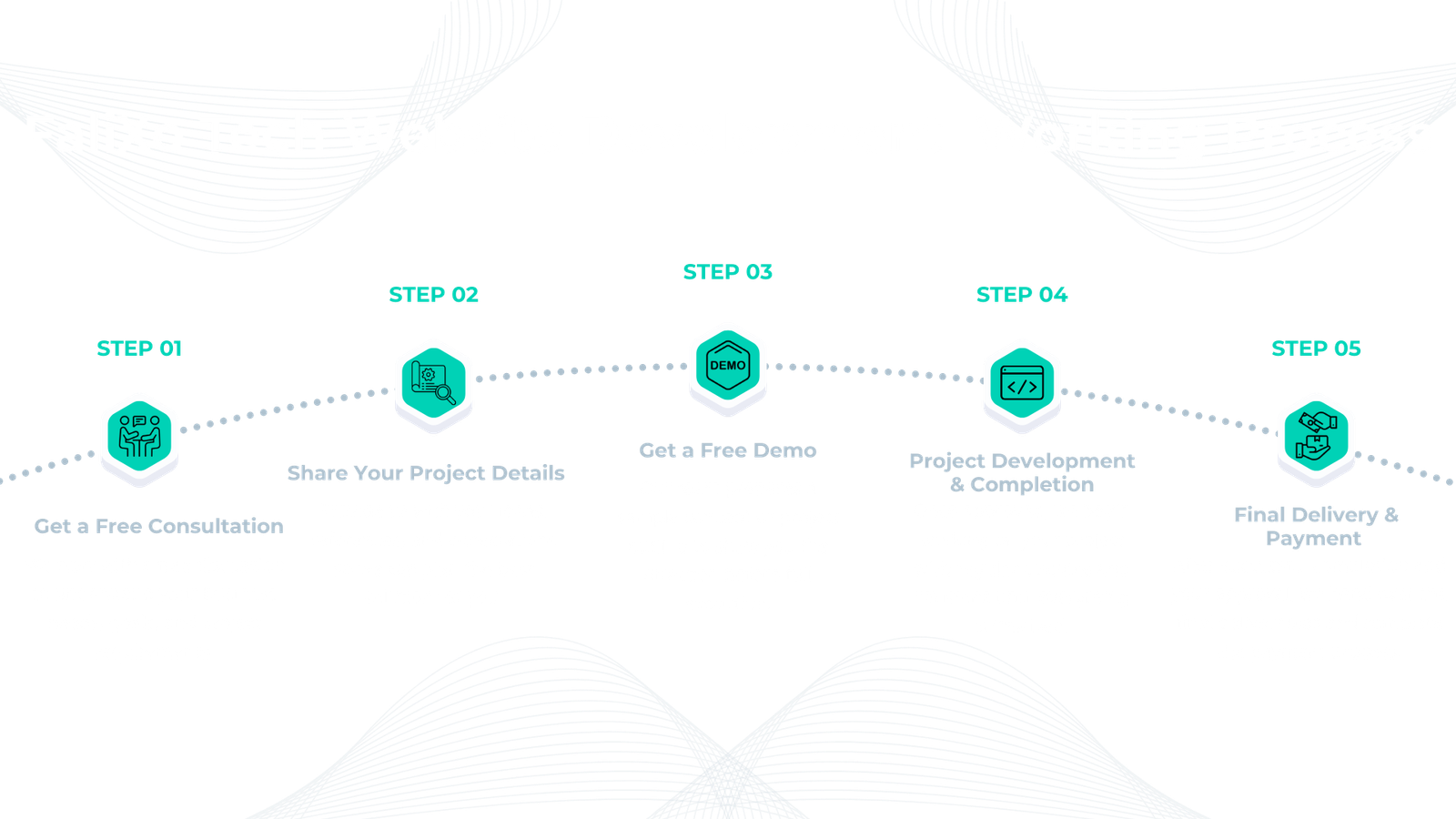 STEP 01

Get a Free Consultation

STEP 02

Share Your Project Details

STEP 03

DEMO

Get a Free Demo

STEP 04

</>

Project Development & Completion

STEP 05

Final Delivery & Payment